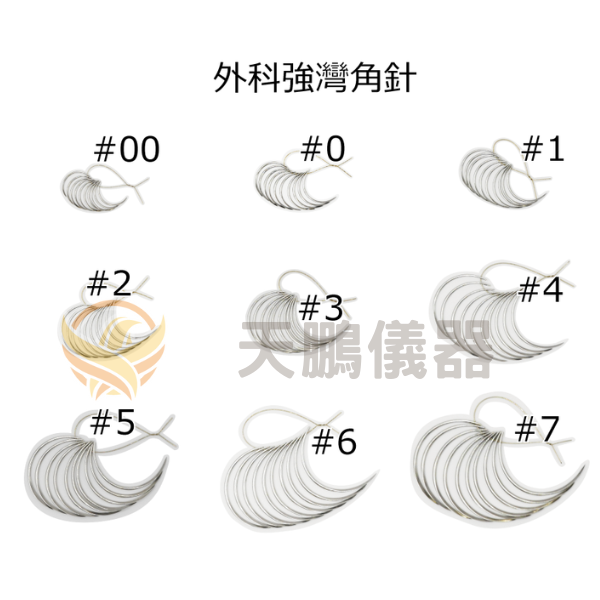 外科強灣角針

#00 #0 #1

#2 #3 #4

天鵬儀器

#5 #6 #7